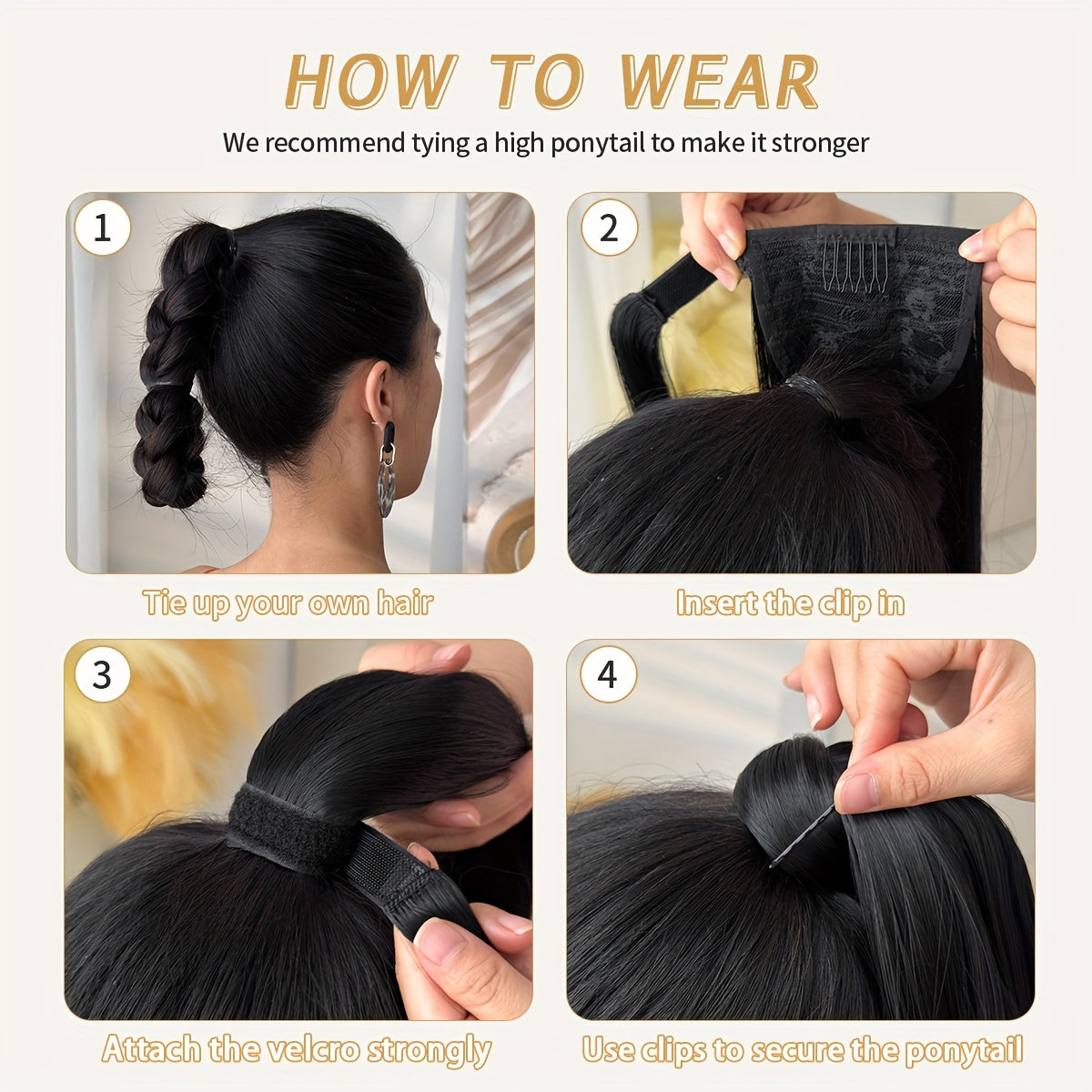 HOW TO WEAR

We recommend tying a high ponytail to make it stronger

1

Tie up your own hair

2

Insert the clip in

3

Attach the velcro strongly

4

Use clips to secure the ponytail