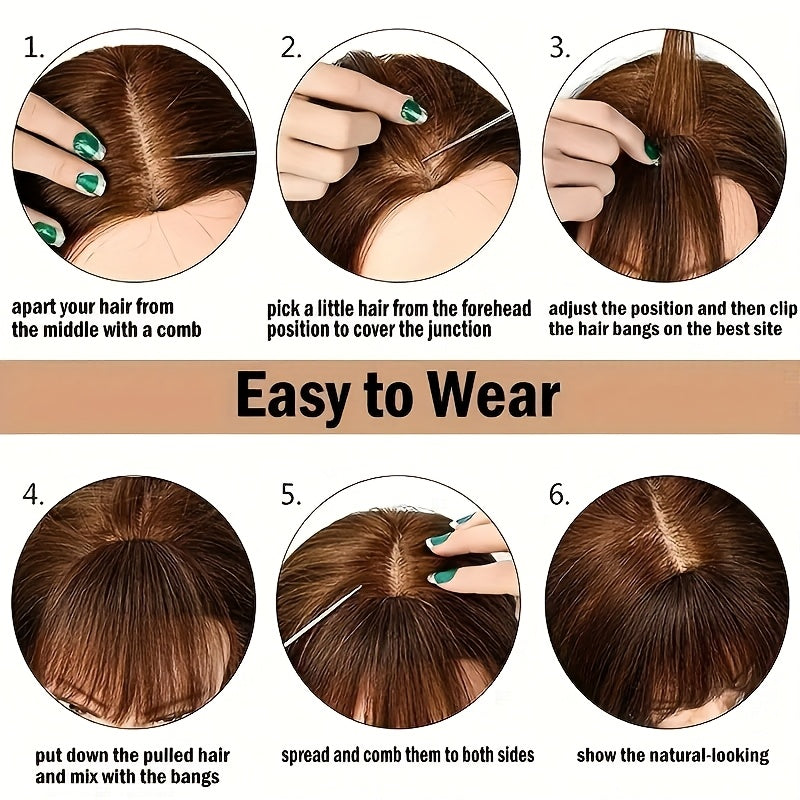 1.

apart your hair from the middle with a comb

2.

pick a little hair from the forehead position to cover the junction

3.

adjust the position and then clip the hair bangs on the best site

Easy to Wear

4.

put down the pulled hair and mix with the bangs

5.

spread and comb them to both sides

6.

show the natural-looking